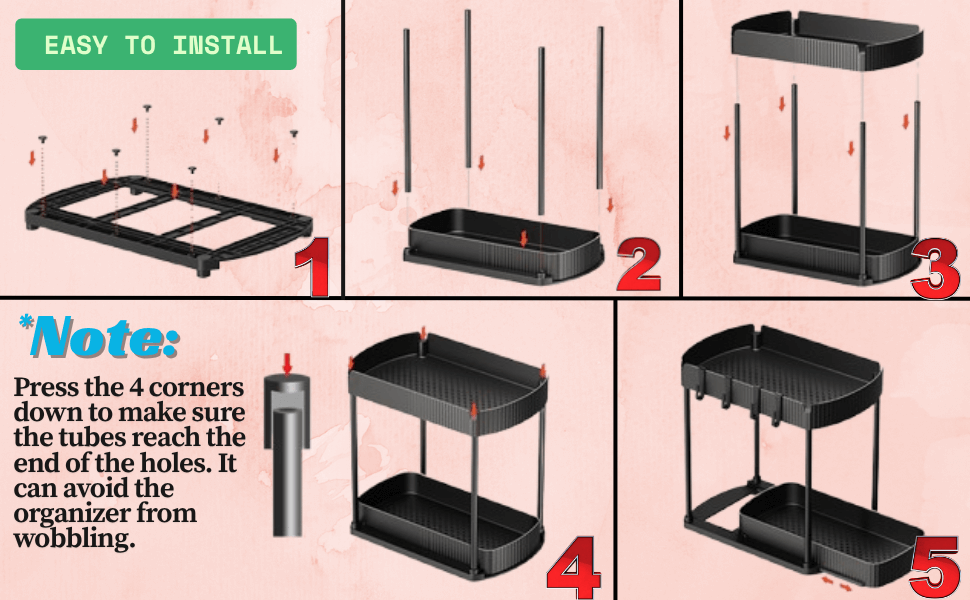 EASY TO INSTALL

1

2

3

*Note:

Press the 4 corners down to make sure the tubes reach the end of the holes. It can avoid the organizer from wobbling.

4

5