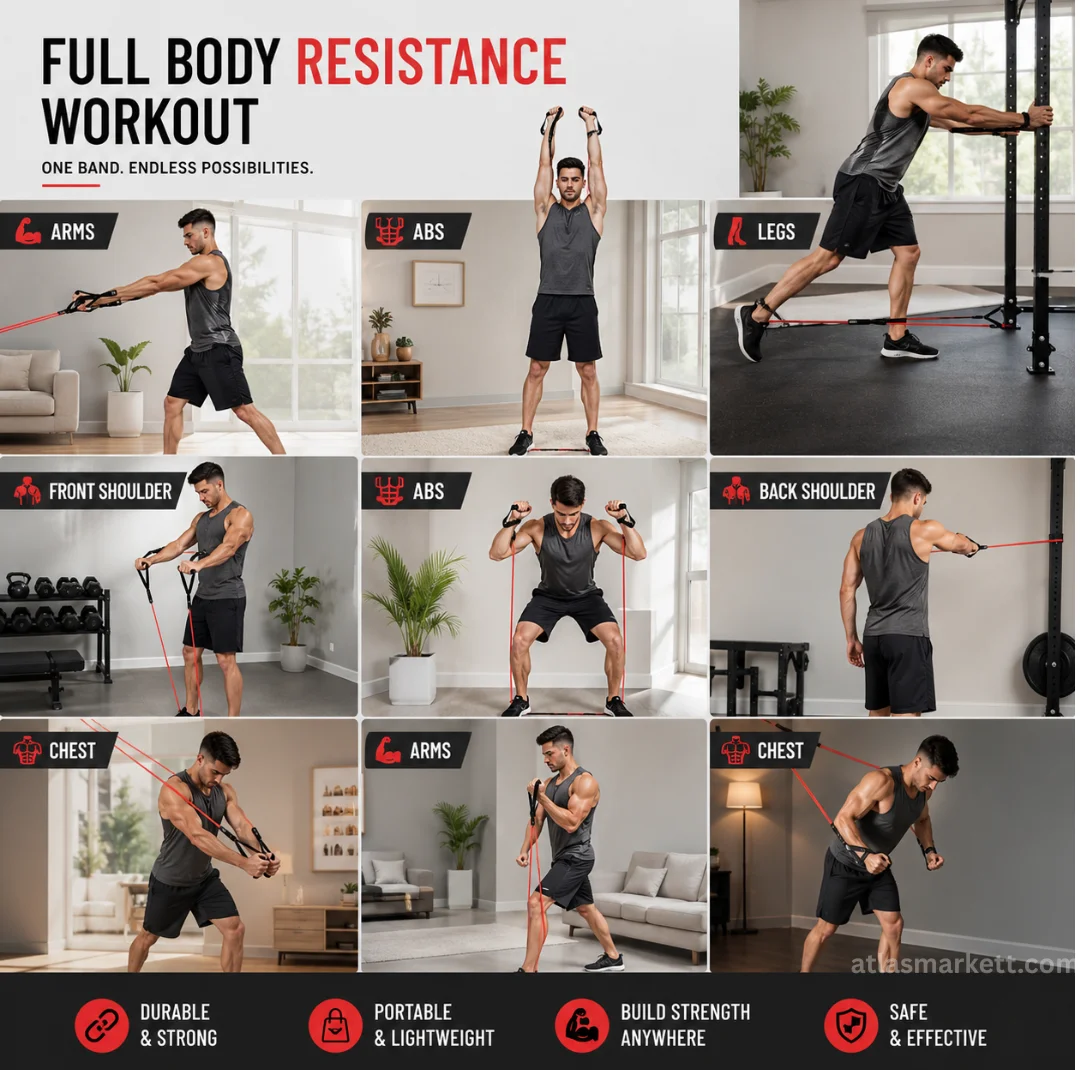 FULL BODY RESISTANCE WORKOUT

ONE BAND. ENDLESS POSSIBILITIES.

ARMS

ABS

LEGS

FRONT SHOULDER

ABS

BACK SHOULDER

CHEST

ARMS

CHEST

atlasmarkett.com

DURABLE & STRONG

PORTABLE & LIGHTWEIGHT

BUILD STRENGTH ANYWHERE

SAFE & EFFECTIVE